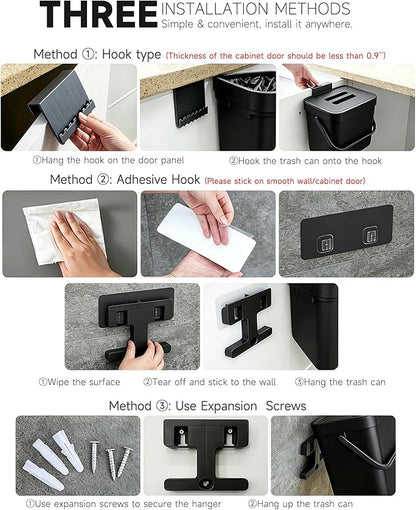 THREE INSTALLATION METHODS
Simple & convenient, install it anywhere.

Method ①: Hook type (Thickness of the cabinet door should be less than 0.9")

①Hang the hook on the door panel ②Hook the trash can onto the hook

Method ②: Adhesive Hook (Please stick on smooth wall/cabinet door)

①Wipe the surface ②Tear off and stick to the wall ③Hang the trash can

Method ③: Use Expansion Screws

①Use expansion screws to secure the hanger ②Hang up the trash can