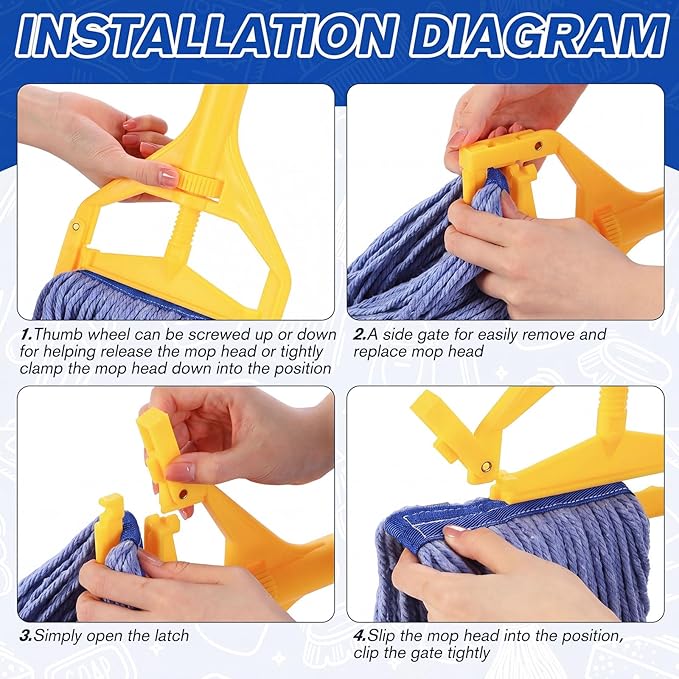 INSTALLATION DIAGRAM

1.Thumb wheel can be screwed up or down for helping release the mop head or tightly clamp the mop head down into the position

2.A side gate for easily remove and replace mop head

3.Simply open the latch

4.Slip the mop head into the position, clip the gate tightly