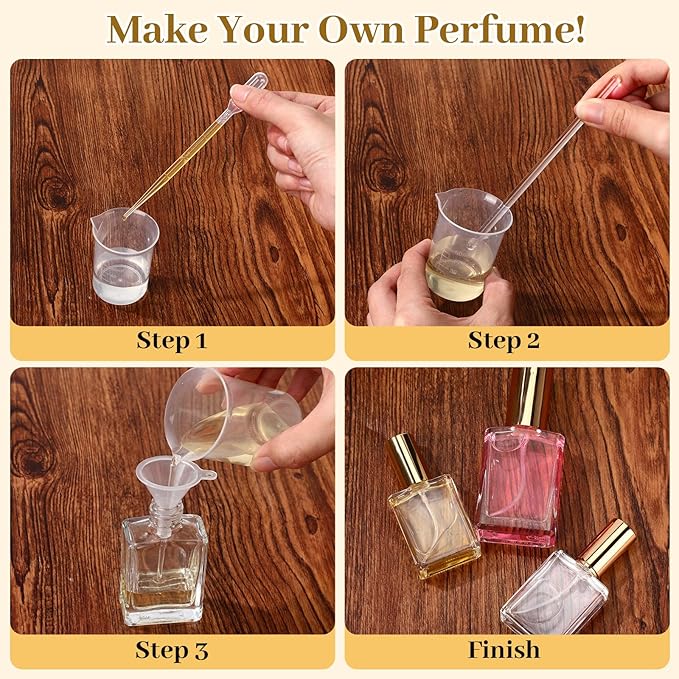 Make Your Own Perfume!

Step 1

Step 2

Step 3

Finish