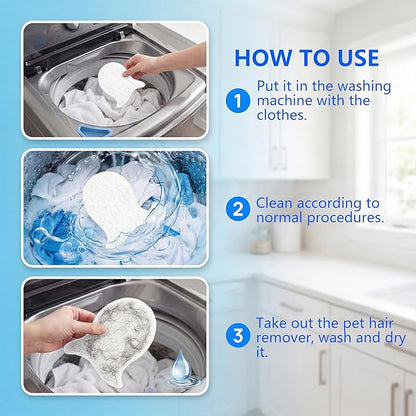 HOW TO USE

1 Put it in the washing machine with the clothes.

2 Clean according to normal procedures.

3 Take out the pet hair remover, wash and dry it.