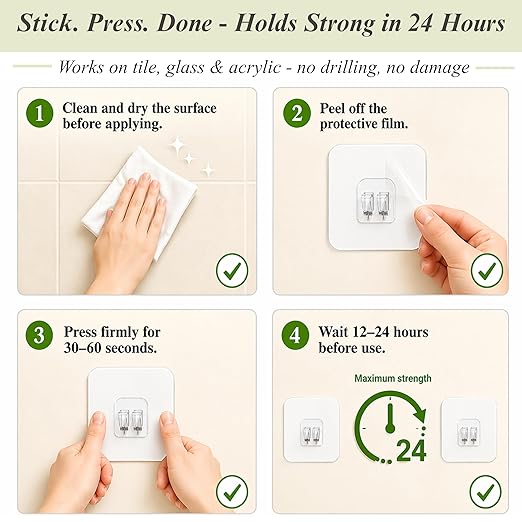 Stick. Press. Done - Holds Strong in 24 Hours

Works on tile, glass & acrylic - no drilling, no damage

1 Clean and dry the surface before applying.

✓

2 Peel off the protective film.

✓

3 Press firmly for 30–60 seconds.

✓

4 Wait 12–24 hours before use.

Maximum strength

24

✓