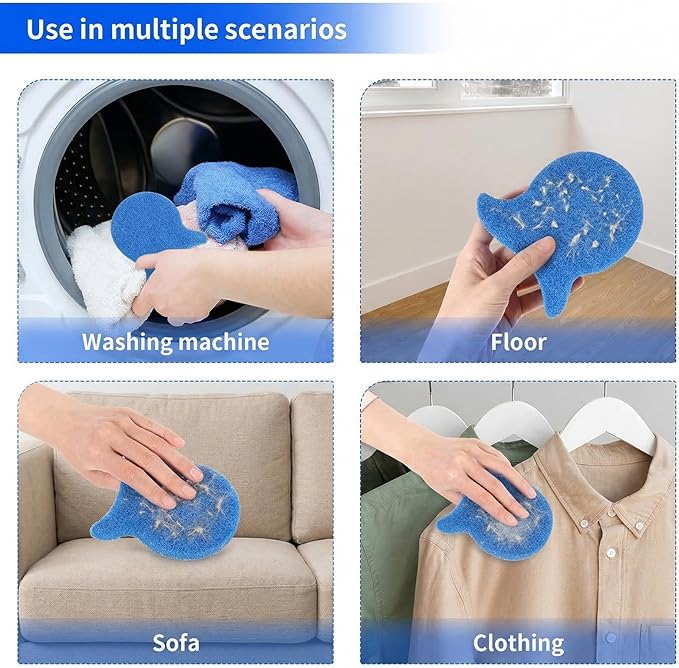 Use in multiple scenarios

Washing machine

Floor

Sofa

Clothing