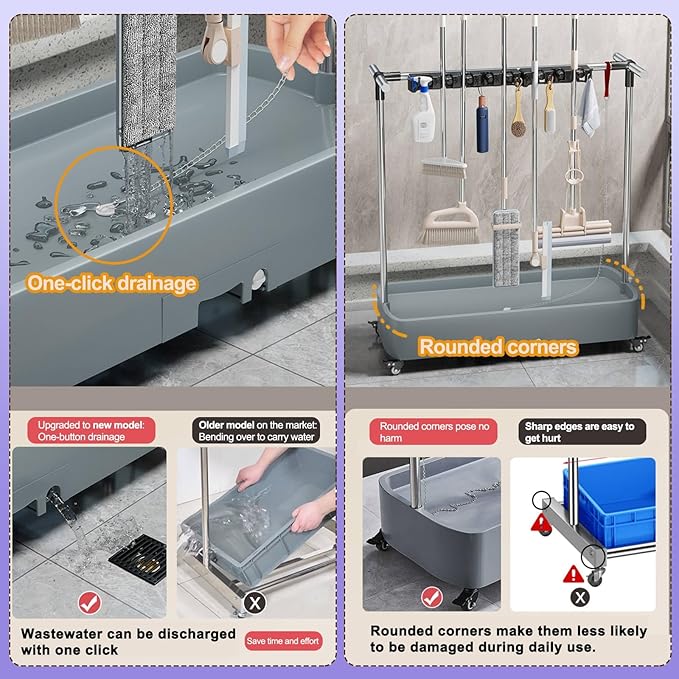 One-click drainage

Upgraded to new model: One-button drainage

Older model on the market: Bending over to carry water

Wastewater can be discharged with one click

Save time and effort

Rounded corners

Rounded corners pose no harm

Sharp edges are easy to get hurt

Rounded corners make them less likely to be damaged during daily use.