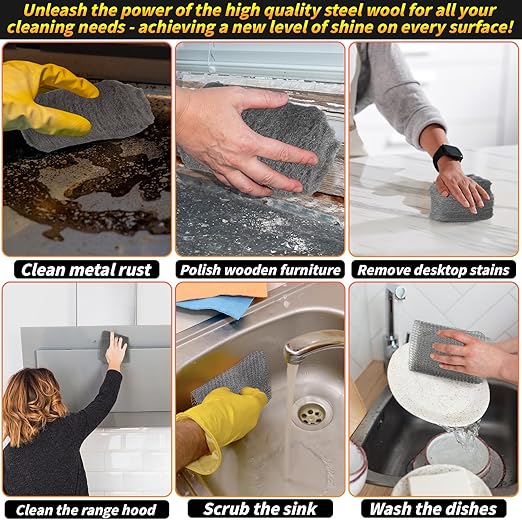 Unleash the power of the high quality steel wool for all your cleaning needs - achieving a new level of shine on every surface!

Clean metal rust

Polish wooden furniture

Remove desktop stains

Clean the range hood

Scrub the sink

Wash the dishes