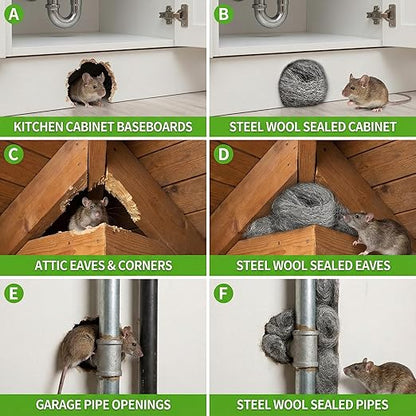 A

KITCHEN CABINET BASEBOARDS

B

STEEL WOOL SEALED CABINET

C

ATTIC EAVES & CORNERS

D

STEEL WOOL SEALED EAVES

E

GARAGE PIPE OPENINGS

F

STEEL WOOL SEALED PIPES