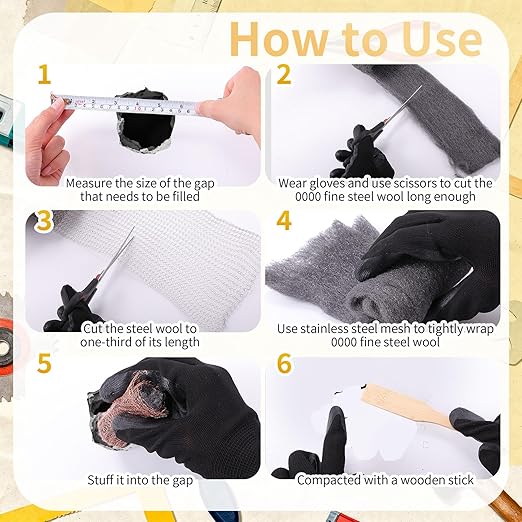 How to Use

1
Measure the size of the gap that needs to be filled

2
Wear gloves and use scissors to cut the 0000 fine steel wool long enough

3
Cut the steel wool to one-third of its length

4
Use stainless steel mesh to tightly wrap 0000 fine steel wool

5
Stuff it into the gap

6
Compacted with a wooden stick