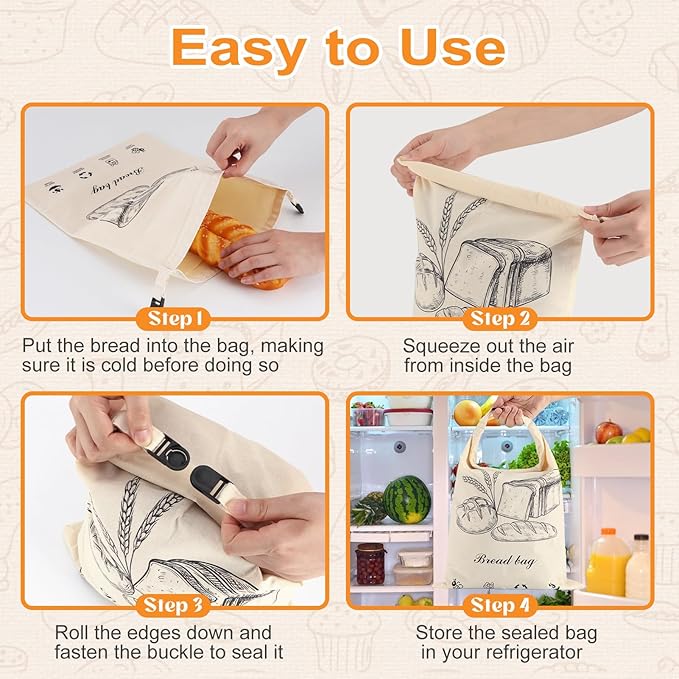 Easy to Use

Bread bag

Step 1

Put the bread into the bag, making sure it is cold before doing so

Step 2

Squeeze out the air from inside the bag

Step 3

Roll the edges down and fasten the buckle to seal it

Bread bag

Step 4

Store the sealed bag in your refrigerator