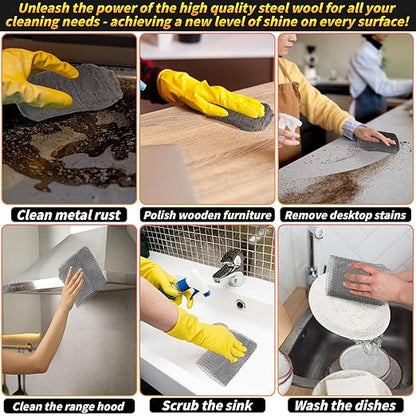 Unleash the power of the high quality steel wool for all your cleaning needs - achieving a new level of shine on every surface!

Clean metal rust

Polish wooden furniture

Remove desktop stains

Clean the range hood

Scrub the sink

Wash the dishes