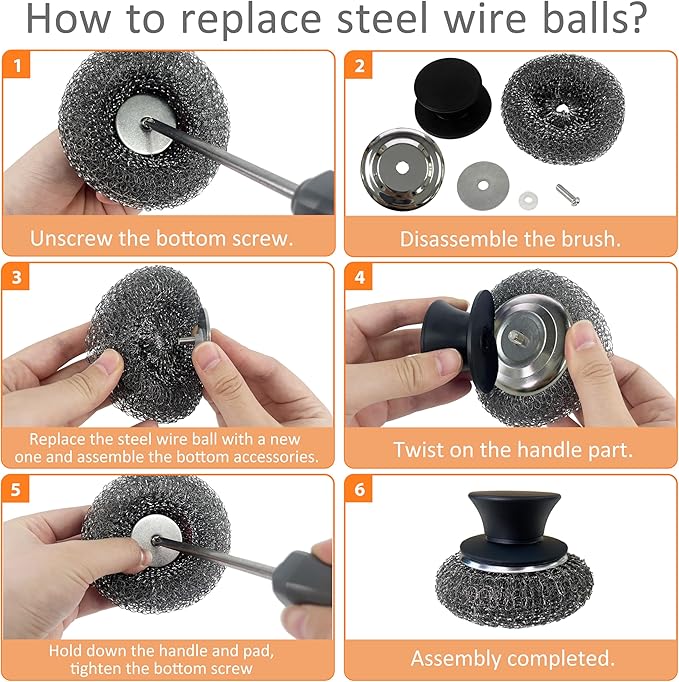 How to replace steel wire balls?

1

Unscrew the bottom screw.

2

Disassemble the brush.

3

Replace the steel wire ball with a new one and assemble the bottom accessories.

4

Twist on the handle part.

5

Hold down the handle and pad, tighten the bottom screw

6

Assembly completed.